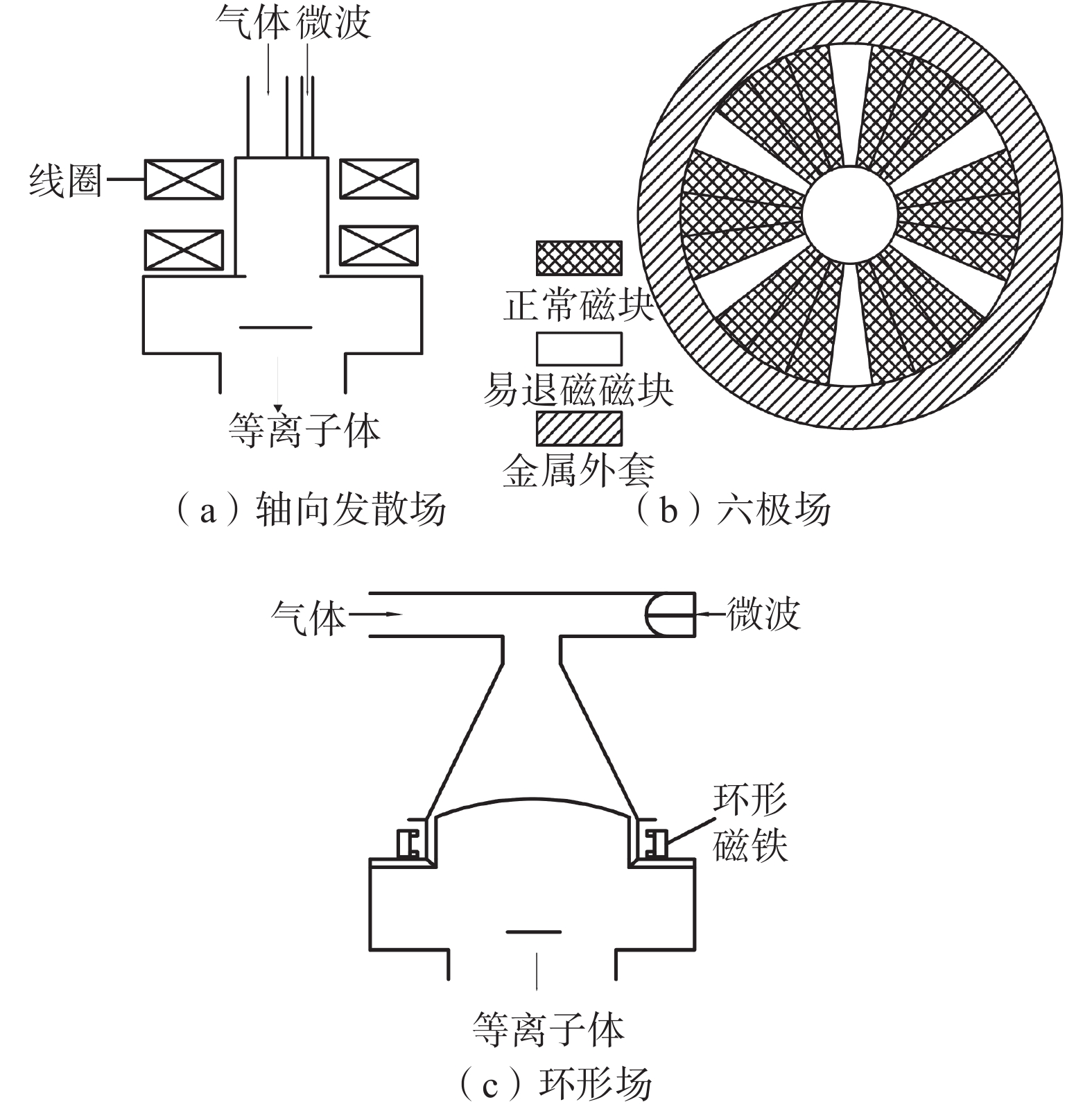 气体 微波

线圈

等离子体

（a）轴向发散场

正常磁块

易退磁磁块

金属外套

（b）六极场

气体

微波

环形磁铁

等离子体

（c）环形场